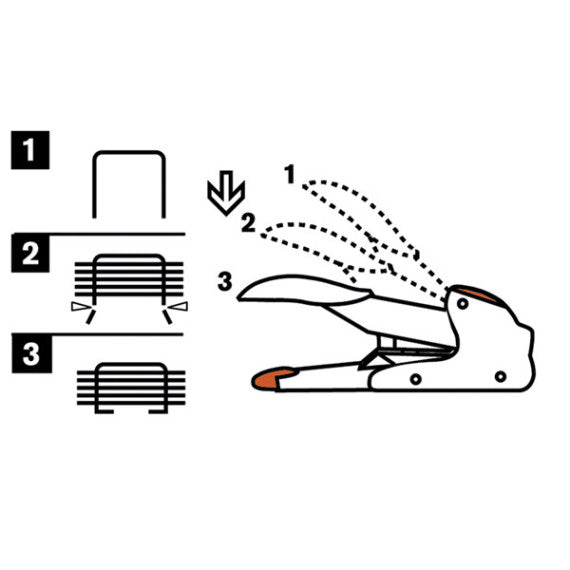 1

2

3

1

2

3